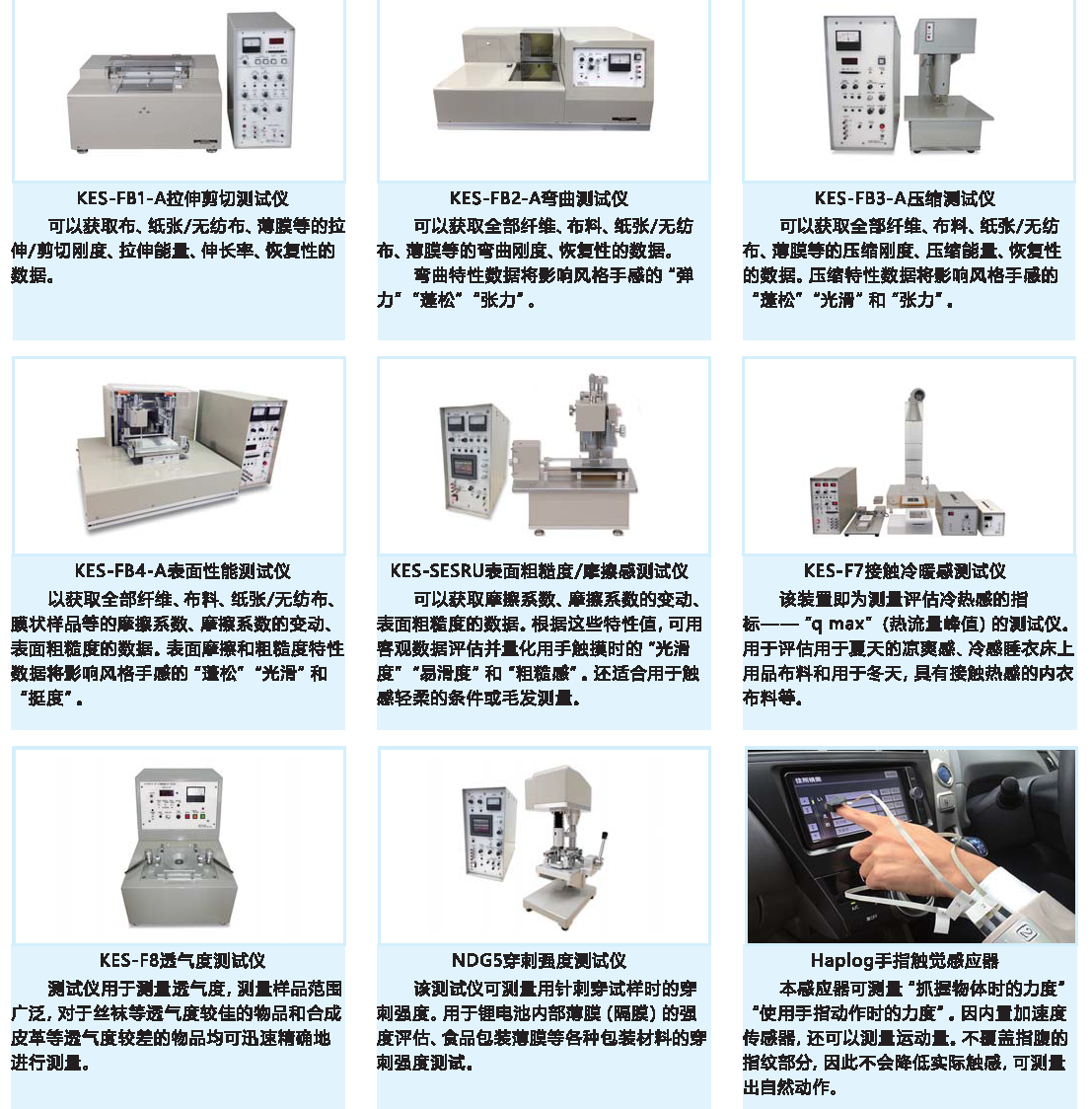 KES-FB1-A拉伸剪切测试仪

可以获取布、纸张/无纺布、薄膜等的拉伸/剪切刚度、拉伸能量、伸长率、恢复性的数据。

KES-FB2-A弯曲测试仪

可以获取全部纤维、布料、纸张/无纺布、薄膜等的弯曲刚度、恢复性的数据。

弯曲特性数据将影响风格手感的“弹力”“蓬松”“张力”。

KES-FB3-A压缩测试仪

可以获取全部纤维、布料、纸张/无纺布、薄膜等的压缩刚度、压缩能量、恢复性的数据。压缩特性数据将影响风格手感的“蓬松”“光滑”和“张力”。

KES-FB4-A表面性能测试仪

以获取全部纤维、布料、纸张/无纺布、膜状样品等的摩擦系数、摩擦系数的变动、表面粗糙度的数据。表面摩擦和粗糙度特性数据将影响风格手感的“蓬松”“光滑”和“挺度”。

KES-SESRU表面粗糙度/摩擦感测试仪

可以获取摩擦系数、摩擦系数的变动、表面粗糙度的数据。根据这些特性值，可用客观数据评估并量化用手触摸时的“光滑度”“易滑度”和“粗糙感”。还适合用于触感轻柔的条件或毛发测量。

KES-F7接触冷暖感测试仪

该装置即为测量评估冷热感的指标——“q max”（热流量峰值）的测试仪。用于评估用于夏天的凉爽感、冷感睡衣床上用品布料和用于冬天，具有接触热感的内衣布料等。

KES-F8透气度测试仪

测试仪用于测量透气度，测量样品范围广泛，对于丝袜等透气度较佳的物品和合成皮革等透气度较差的物品均可迅速精确地进行测量。

NDG5穿刺强度测试仪

该测试仪可测量用针刺穿试样时的穿刺强度。用于锂电池内部薄膜（隔膜）的强度评估、食品包装薄膜等各种包装材料的穿刺强度测试。

Haplog手指触觉感应器

本感应器可测量“抓握物体时的力度”“使用手指动作时的力度”。因内置加速度传感器，还可以测量运动量。不覆盖指腹的指纹部分，因此不会降低实际触感，可测量出自然动作。